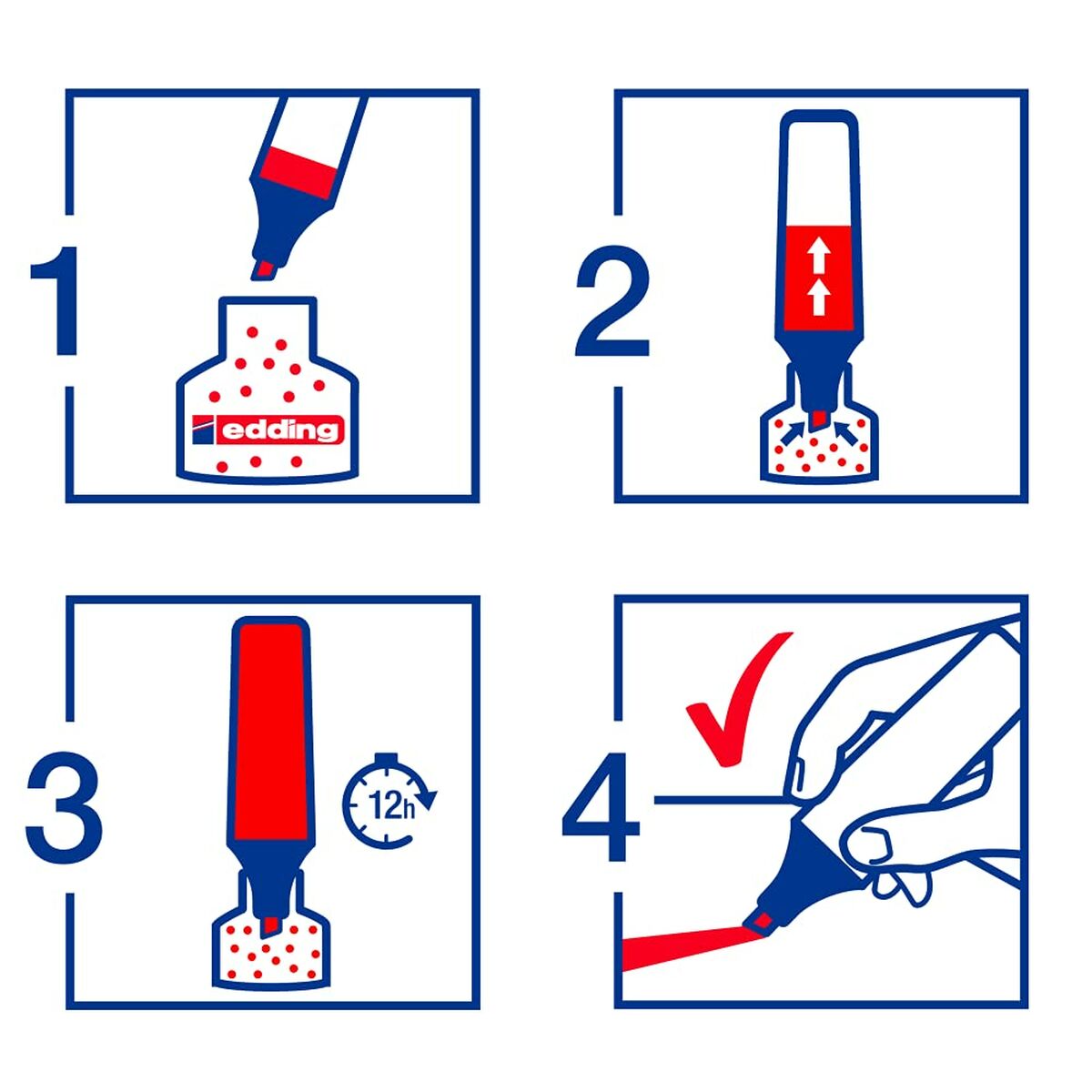 1

edding

2

3

12h

4